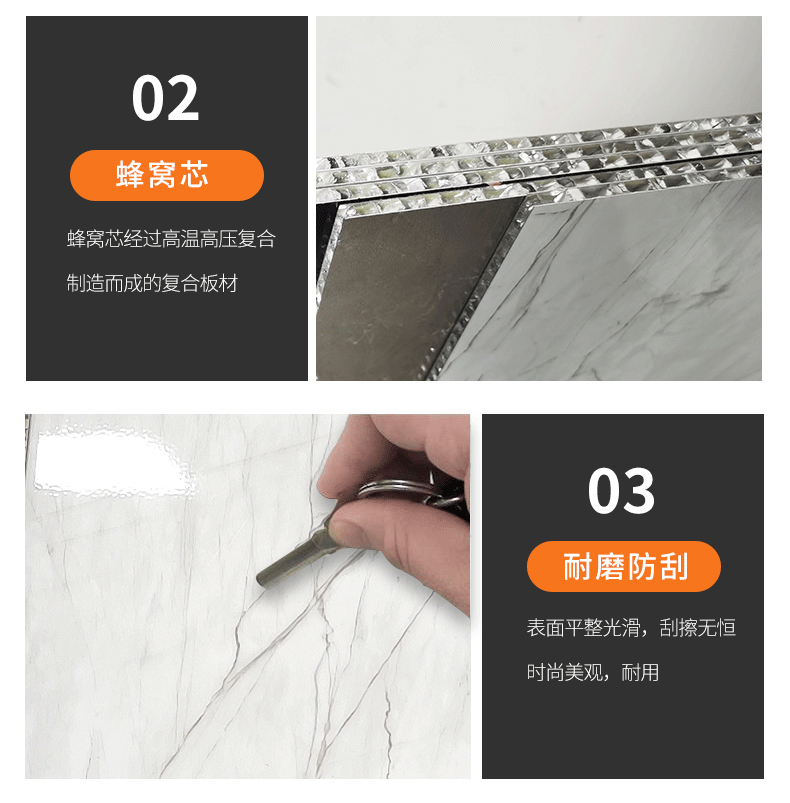 02

蜂窝芯

蜂窝芯经过高温高压复合

制造而成的复合板材

03

耐磨防刮

表面平整光滑，刮擦无恒

时尚美观，耐用